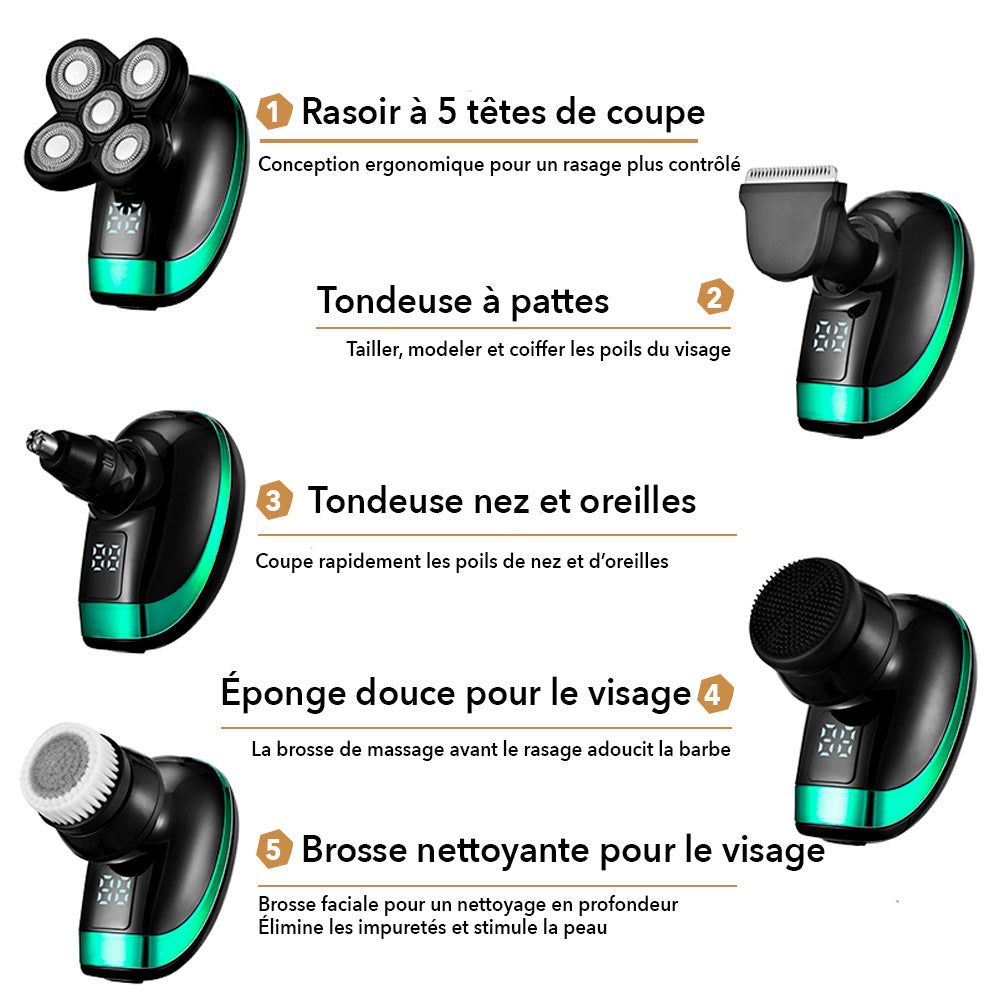 1 Rasoir à 5 têtes de coupe

Conception ergonomique pour un rasage plus contrôlé

Tondeuse à pattes 2

Tailler, modeler et coiffer les poils du visage

3 Tondeuse nez et oreilles

Coupe rapidement les poils de nez et d'oreilles

Éponge douce pour le visage 4

La brosse de massage avant le rasage adoucit la barbe

5 Brosse nettoyante pour le visage

Brosse faciale pour un nettoyage en profondeur
Élimine les impuretés et stimule la peau